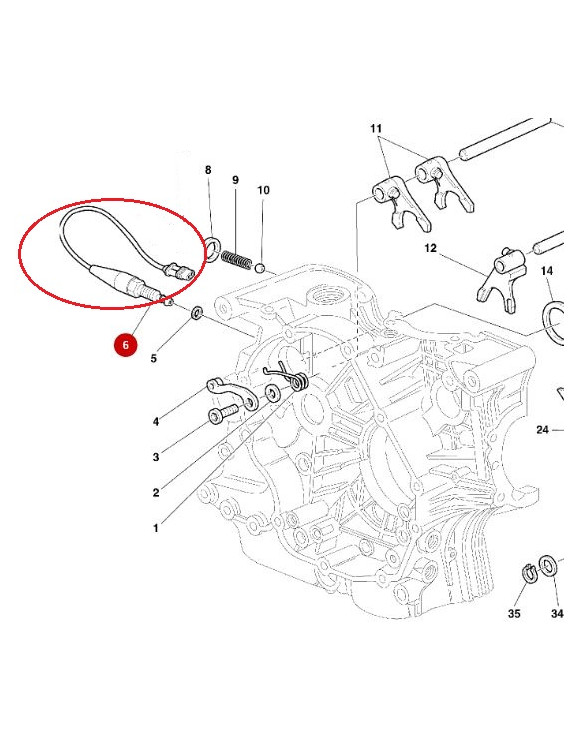 11
8
9
10
12
14
6
5
4
3
2
1
24
35
34